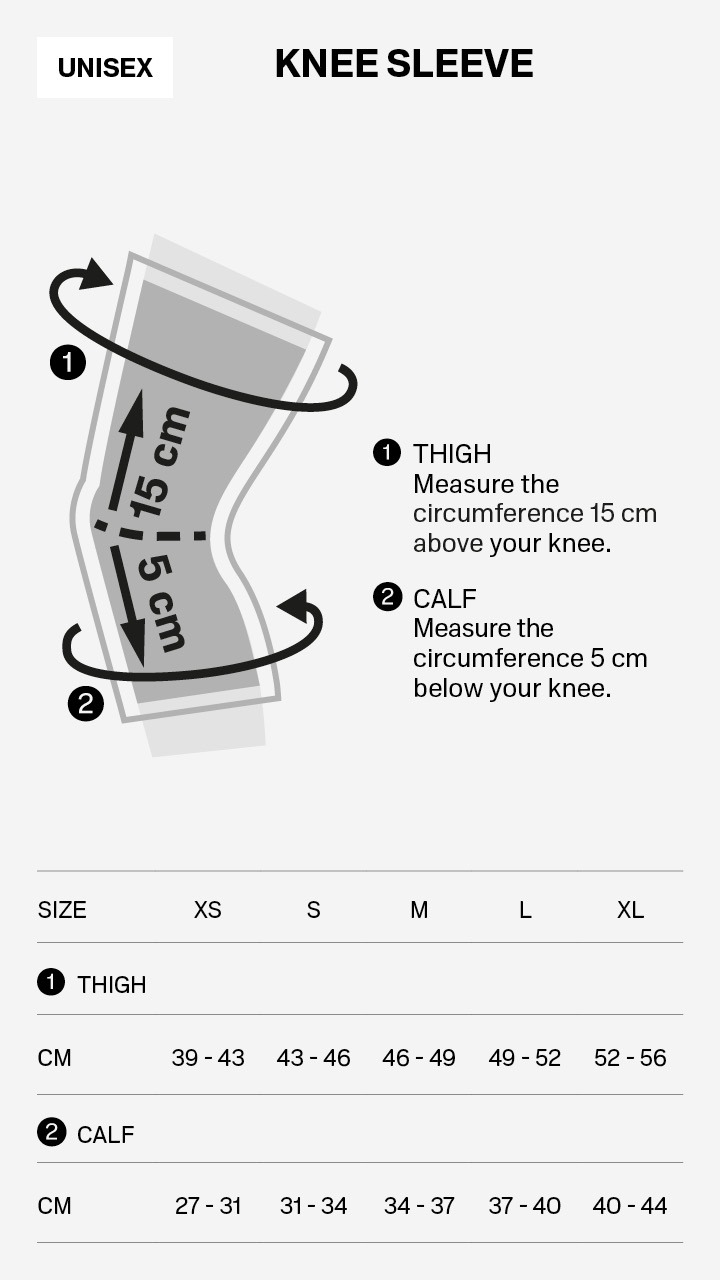 UNISEX

KNEE SLEEVE

1

15 cm

5 cm

2

1 THIGH
Measure the circumference 15 cm above your knee.

2 CALF
Measure the circumference 5 cm below your knee.

| SIZE | XS | S | M | L | XL |
|---|---|---|---|---|---|
| 1 THIGH | | | | | |
| CM | 39 - 43 | 43 - 46 | 46 - 49 | 49 - 52 | 52 - 56 |
| 2 CALF | | | | | |
| CM | 27 - 31 | 31 - 34 | 34 - 37 | 37 - 40 | 40 - 44 |