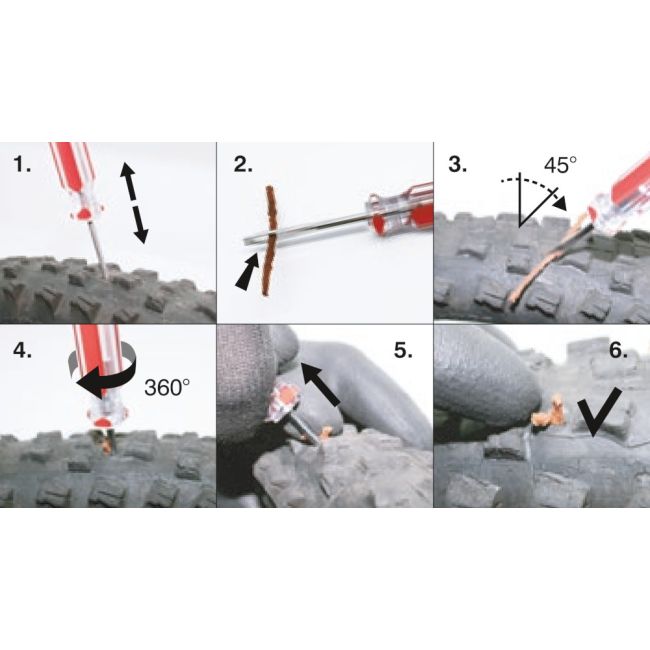 1.

2.

3.

45°

4.

360°

5.

6.